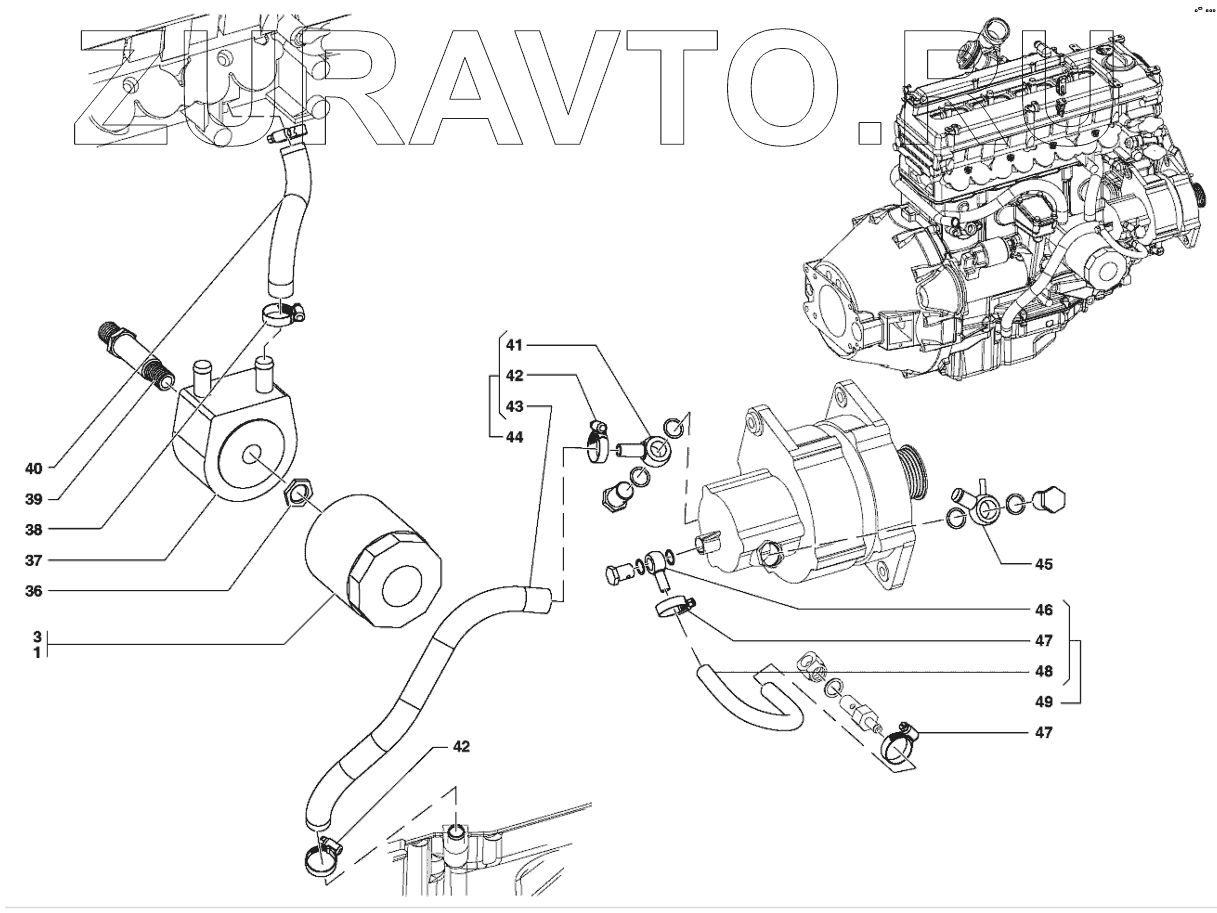 ZURAVTO.RU

41
42
43
44

40
39
38
37
36
3
1

45
46
47
48
49
47

42